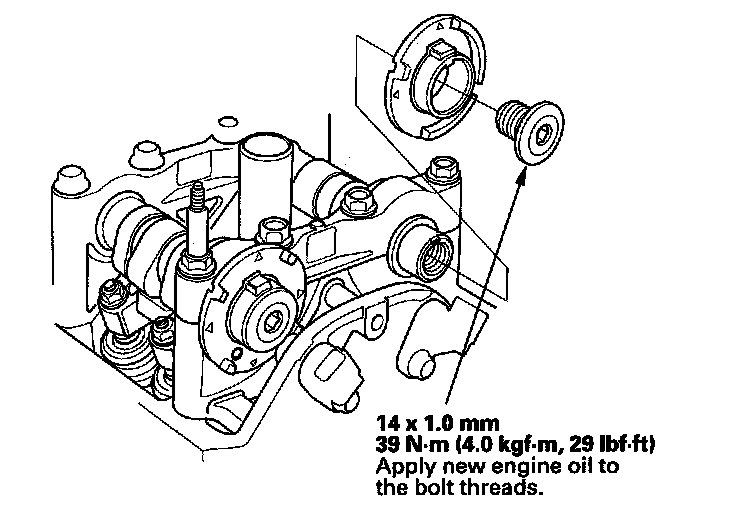 14 x 1.0 mm
39 N·m (4.0 kgf·m, 29 lbf·ft)
Apply new engine oil to the bolt threads.