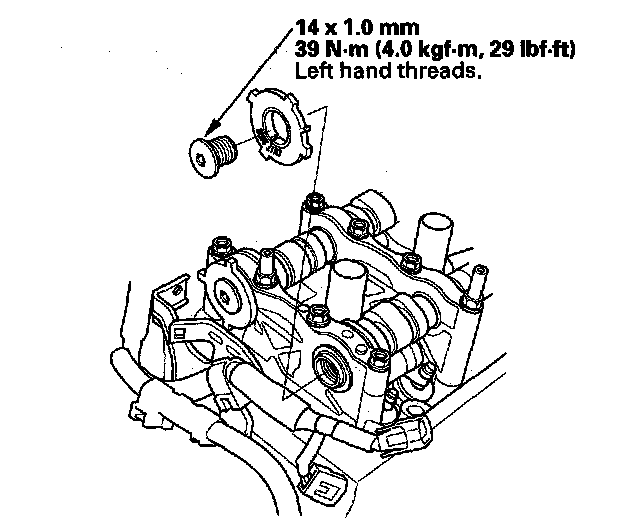 14 x 1.0 mm
39 N·m (4.0 kgf·m, 29 lbf·ft)
Left hand threads.