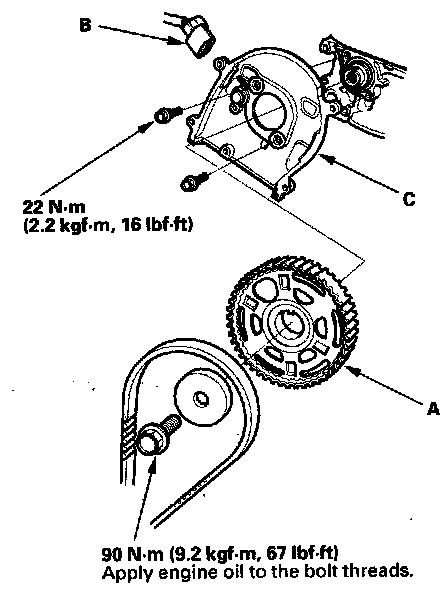 B

22 N·m
(2.2 kgf·m, 16 lbf·ft)

C

A

90 N·m (9.2 kgf·m, 67 lbf·ft)
Apply engine oil to the bolt threads.