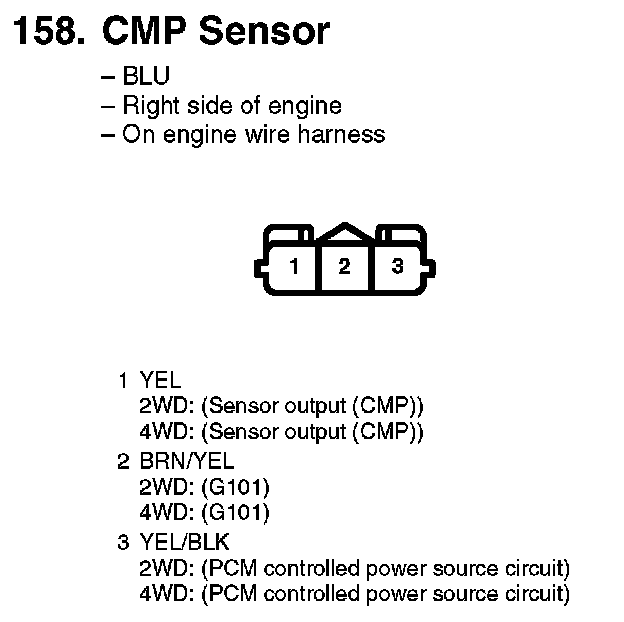 158. CMP Sensor

– BLU
– Right side of engine
– On engine wire harness

1
2
3

1 YEL
2WD: (Sensor output (CMP))
4WD: (Sensor output (CMP))

2 BRN/YEL
2WD: (G101)
4WD: (G101)

3 YEL/BLK
2WD: (PCM controlled power source circuit)
4WD: (PCM controlled power source circuit)