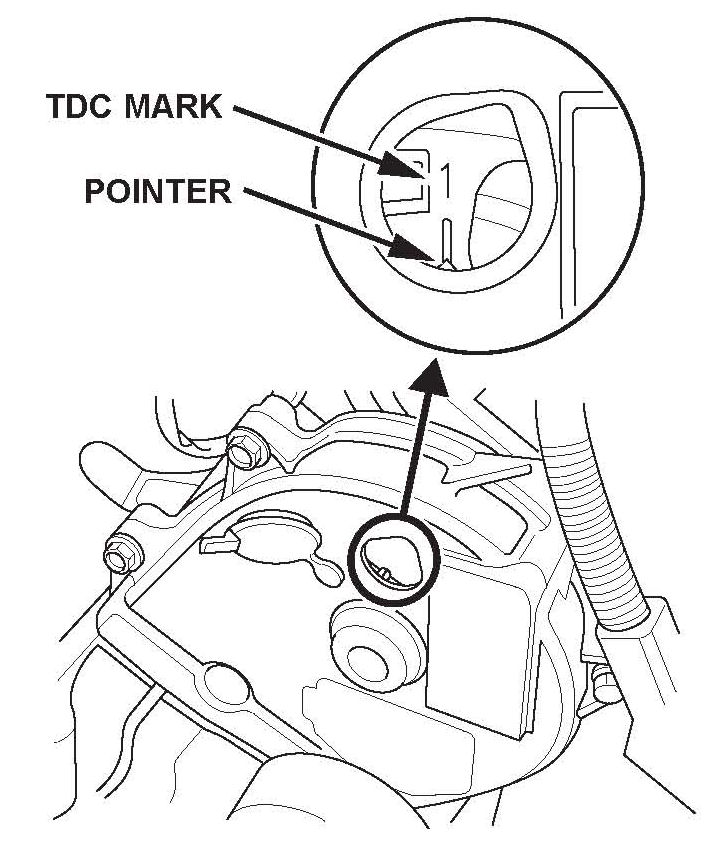 TDC MARK

POINTER

1