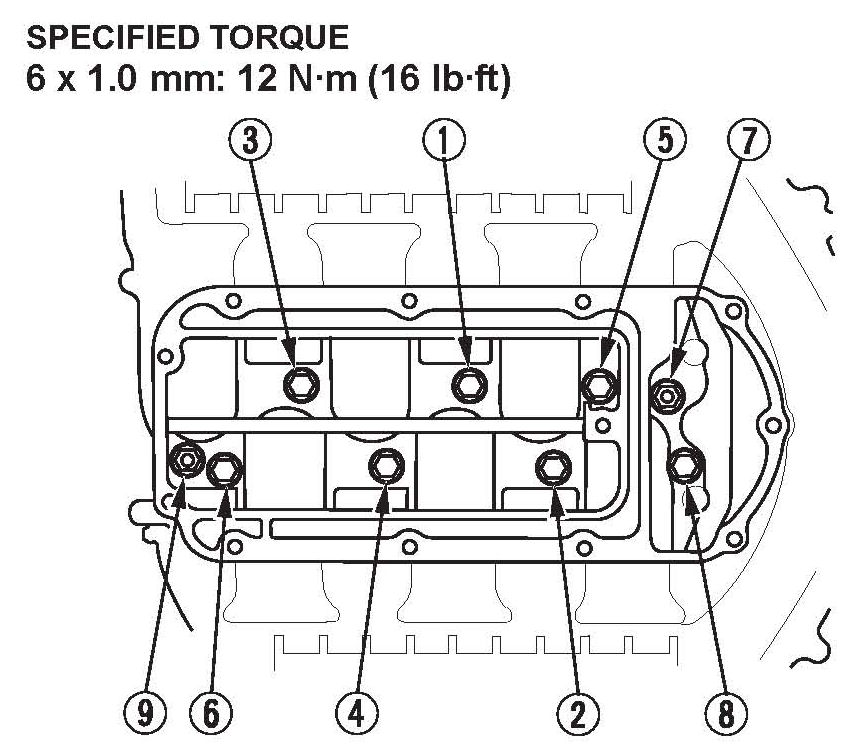 SPECIFIED TORQUE
6 x 1.0 mm: 12 N·m (16 lb·ft)

3
1
5
7
9
6
4
2
8