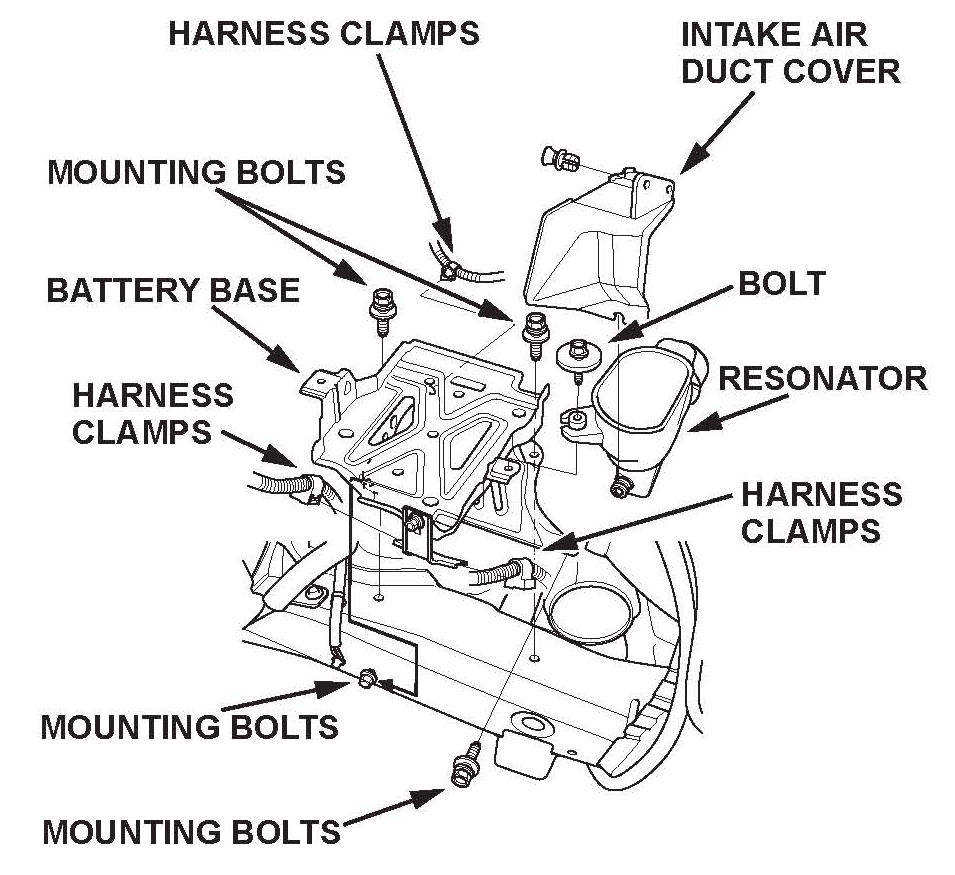 HARNESS CLAMPS

INTAKE AIR DUCT COVER

MOUNTING BOLTS

BATTERY BASE

BOLT

RESONATOR

HARNESS CLAMPS

HARNESS CLAMPS

MOUNTING BOLTS

MOUNTING BOLTS