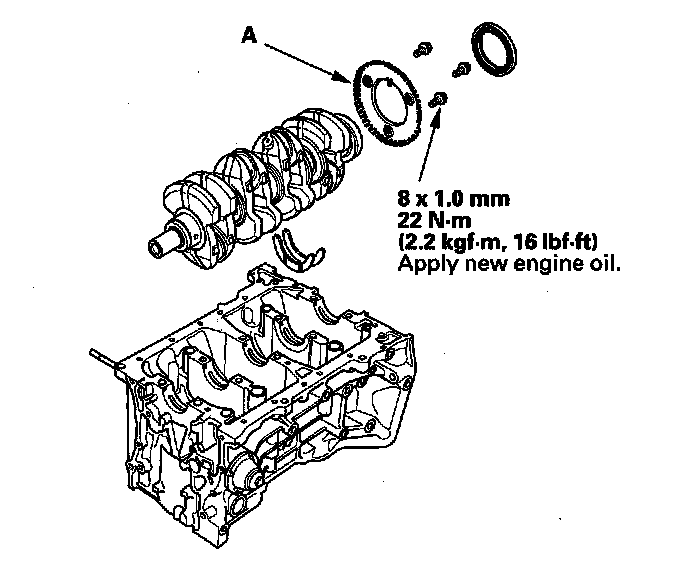 A

8 x 1.0 mm
22 N·m
(2.2 kgf·m, 16 lbf·ft)
Apply new engine oil.