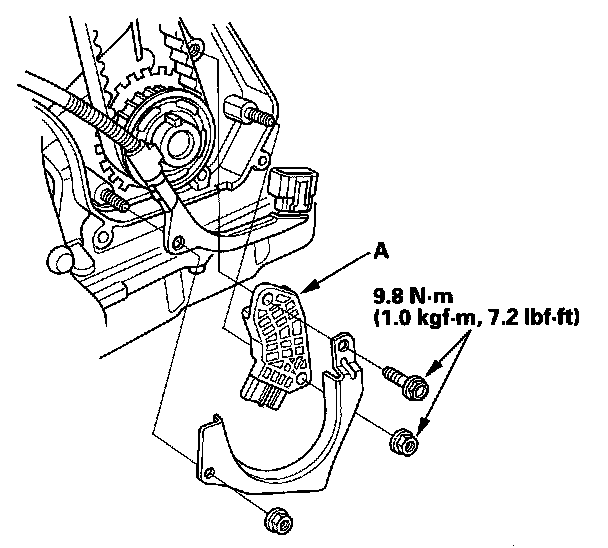 A

9.8 N·m
(1.0 kgf·m, 7.2 lbf·ft)