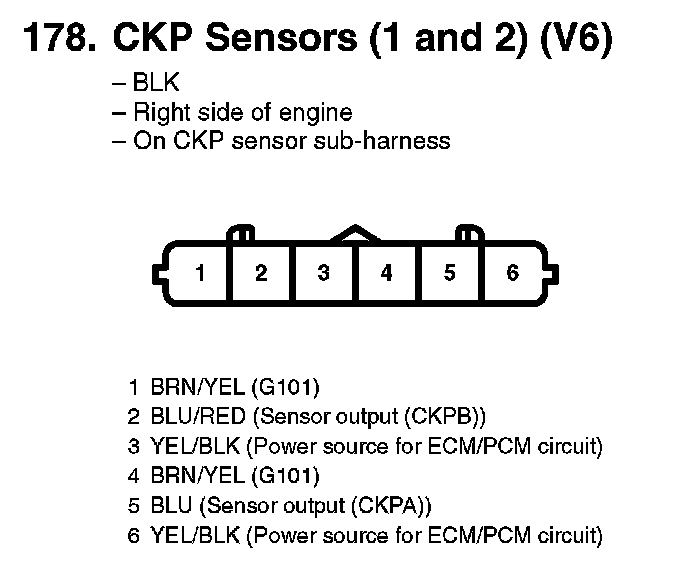 178. CKP Sensors (1 and 2) (V6)

– BLK
– Right side of engine
– On CKP sensor sub-harness

1 2 3 4 5 6

1 BRN/YEL (G101)
2 BLU/RED (Sensor output (CKPB))
3 YEL/BLK (Power source for ECM/PCM circuit)
4 BRN/YEL (G101)
5 BLU (Sensor output (CKPA))
6 YEL/BLK (Power source for ECM/PCM circuit)