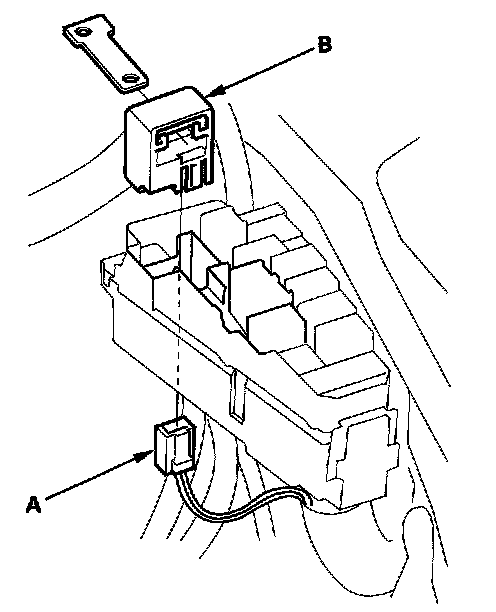 B

A