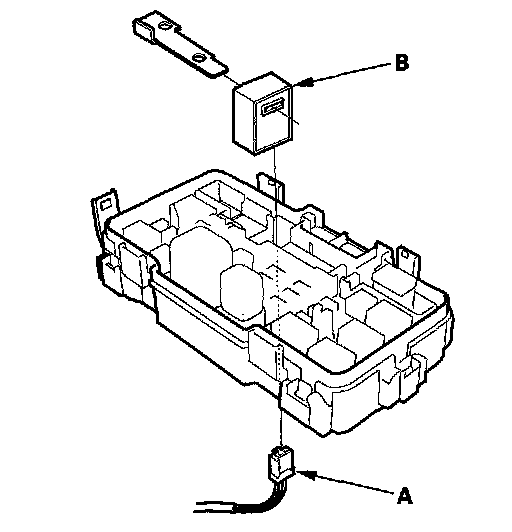 B

A