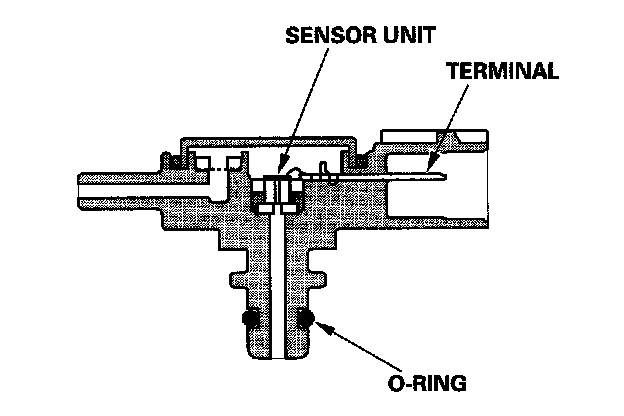 SENSOR UNIT
TERMINAL
O-RING