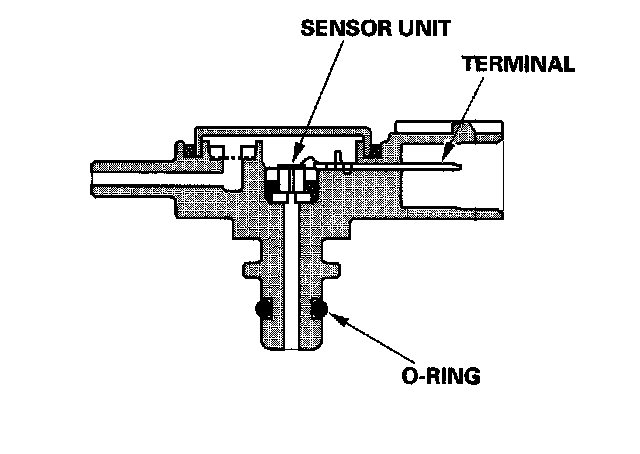 SENSOR UNIT
TERMINAL
O-RING