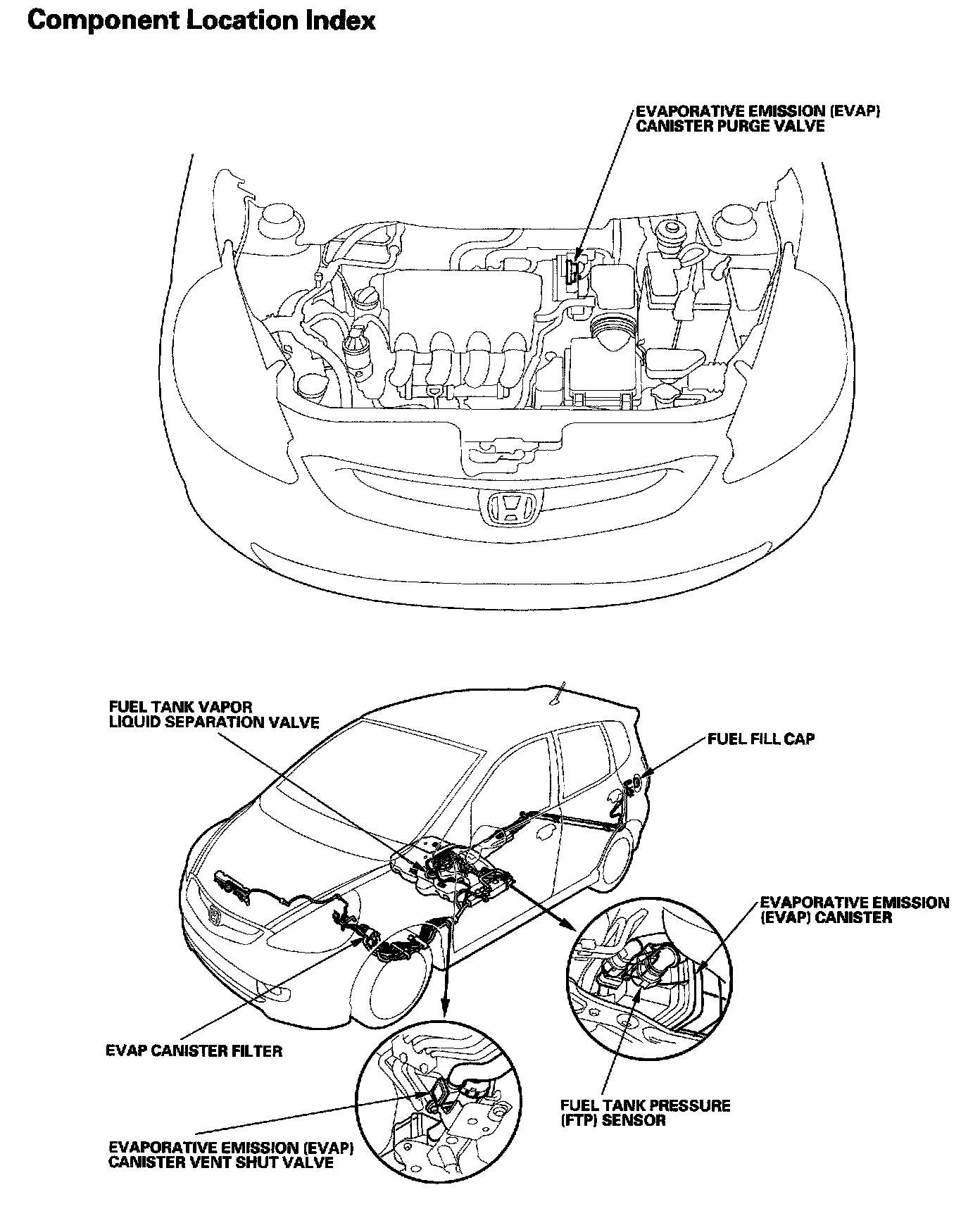 Component Location Index

EVAPORATIVE EMISSION (EVAP) CANISTER PURGE VALVE

FUEL TANK VAPOR LIQUID SEPARATION VALVE

FUEL FILL CAP

EVAPORATIVE EMISSION (EVAP) CANISTER

EVAP CANISTER FILTER

FUEL TANK PRESSURE (FTP) SENSOR

EVAPORATIVE EMISSION (EVAP) CANISTER VENT SHUT VALVE