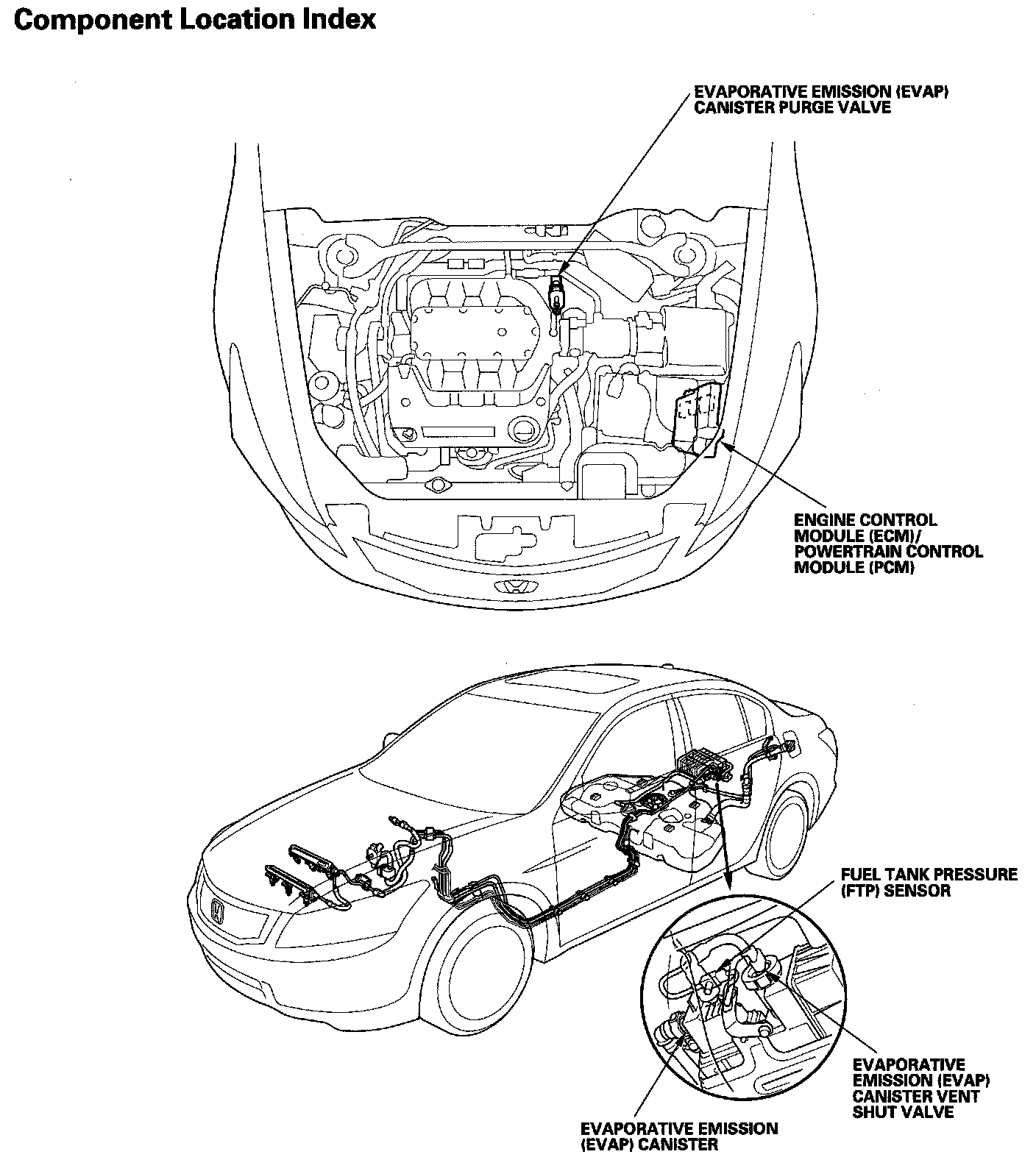 Component Location Index

EVAPORATIVE EMISSION (EVAP) CANISTER PURGE VALVE

ENGINE CONTROL MODULE (ECM)/ POWERTRAIN CONTROL MODULE (PCM)

FUEL TANK PRESSURE (FTP) SENSOR

EVAPORATIVE EMISSION (EVAP) CANISTER VENT SHUT VALVE

EVAPORATIVE EMISSION (EVAP) CANISTER