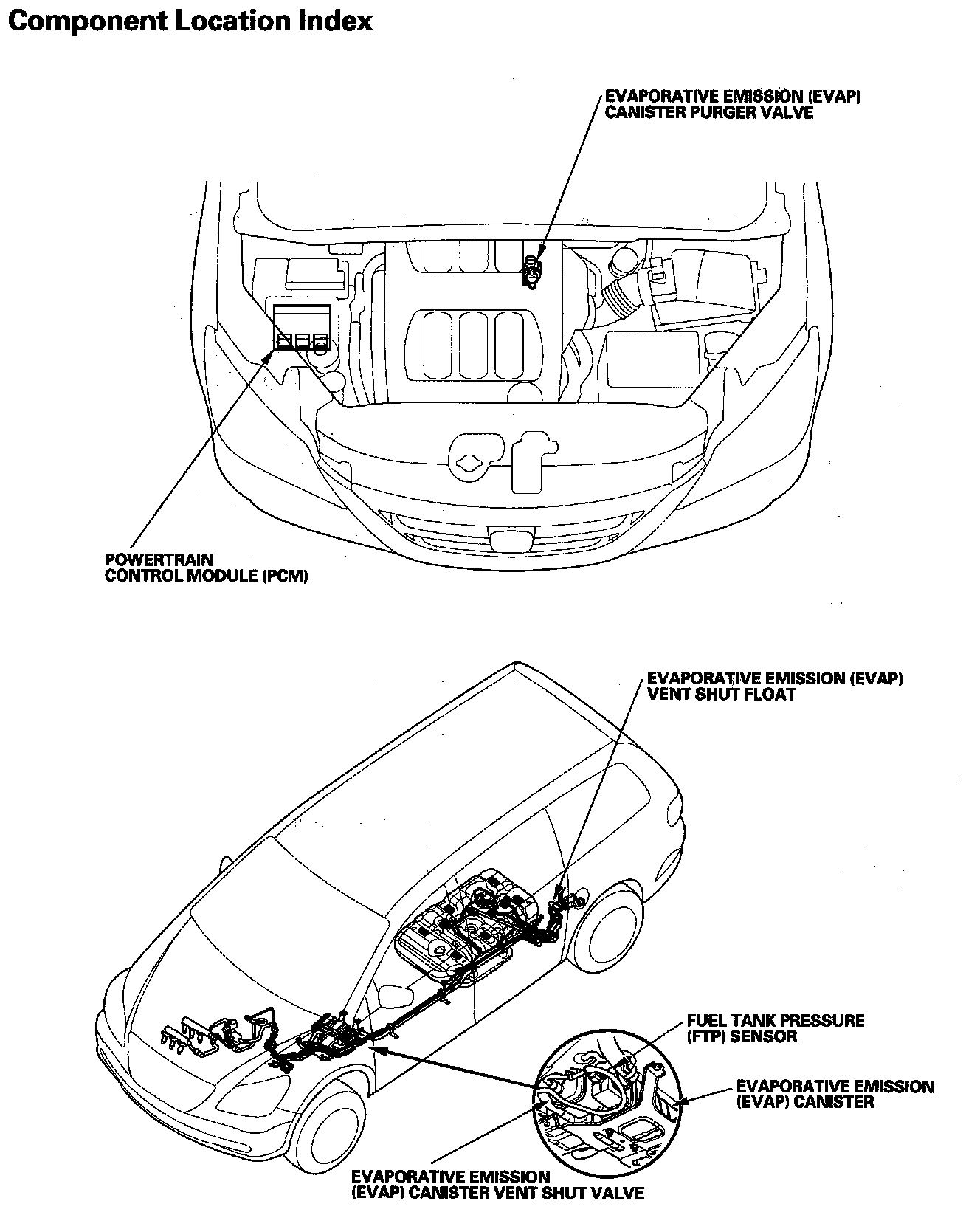 Component Location Index

EVAPORATIVE EMISSION (EVAP) CANISTER PURGER VALVE

POWERTRAIN CONTROL MODULE (PCM)

EVAPORATIVE EMISSION (EVAP) VENT SHUT FLOAT

FUEL TANK PRESSURE (FTP) SENSOR

EVAPORATIVE EMISSION (EVAP) CANISTER

EVAPORATIVE EMISSION (EVAP) CANISTER VENT SHUT VALVE