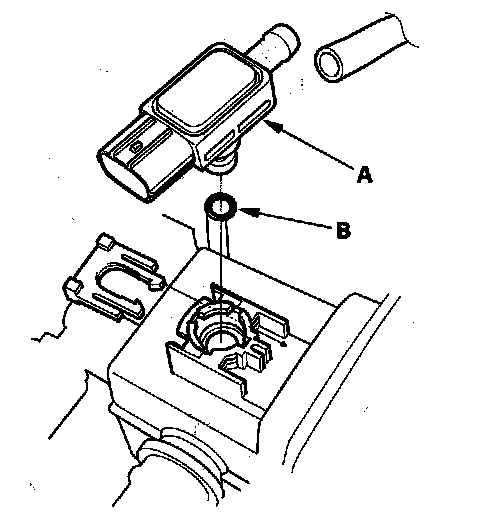 A

B