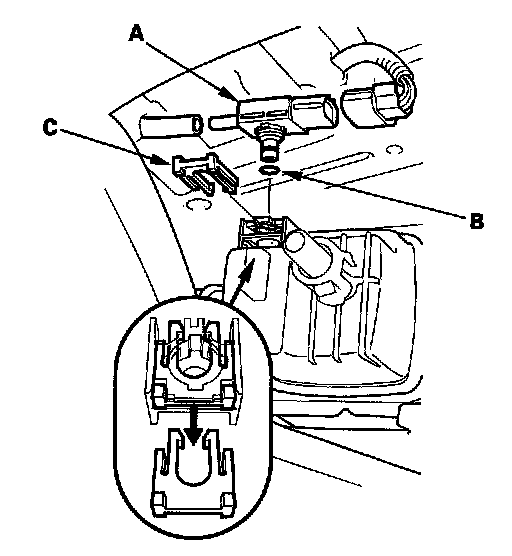 A
C
B