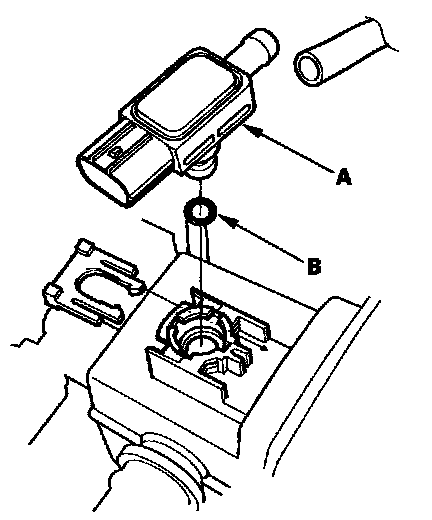 A

B