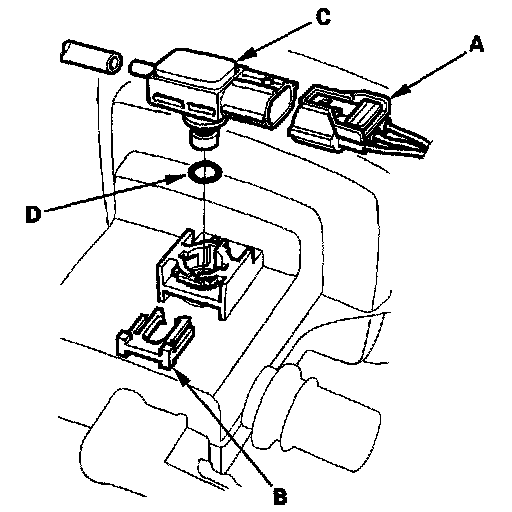 C
A
D
B