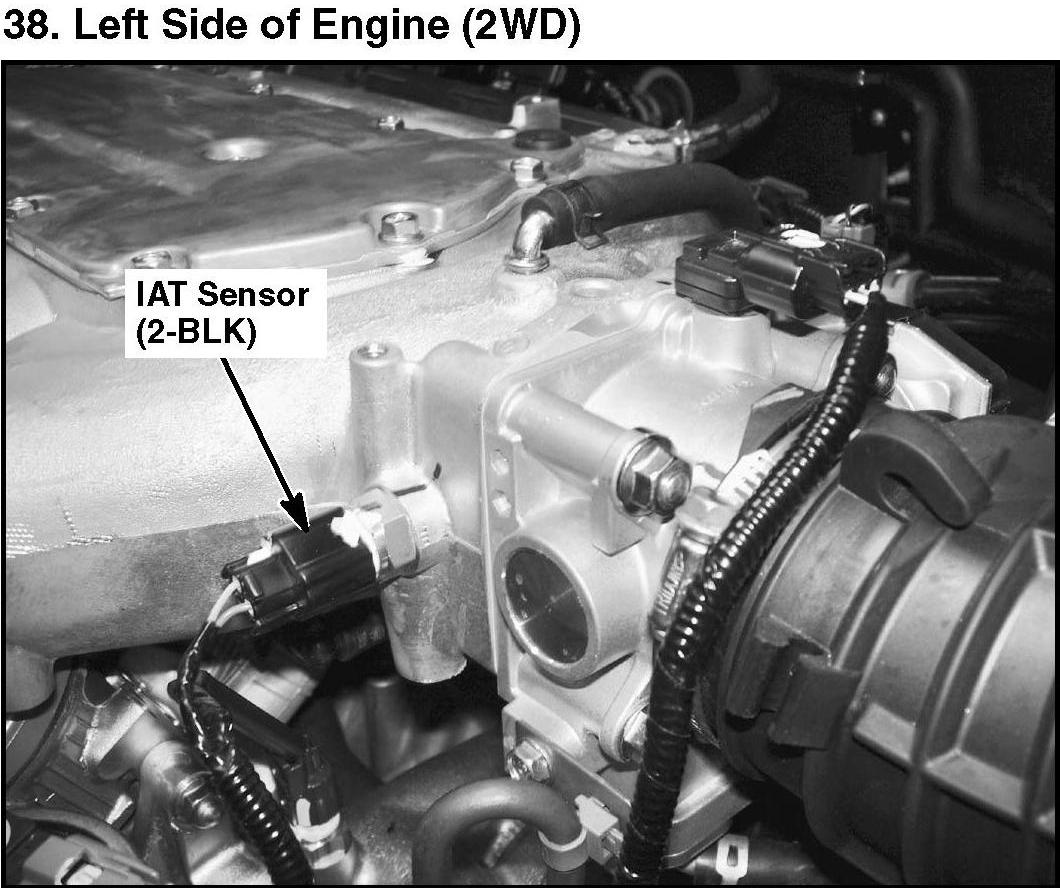 38. Left Side of Engine (2WD)

IAT Sensor (2-BLK)