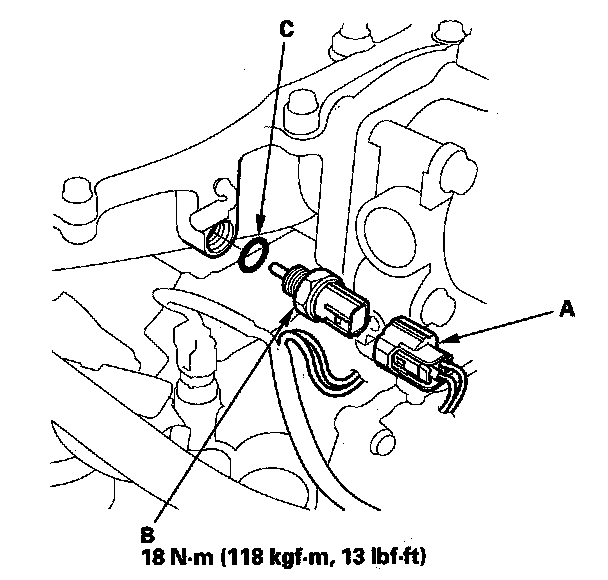 C

A

B
18 N·m (118 kgf·m, 13 lbf·ft)