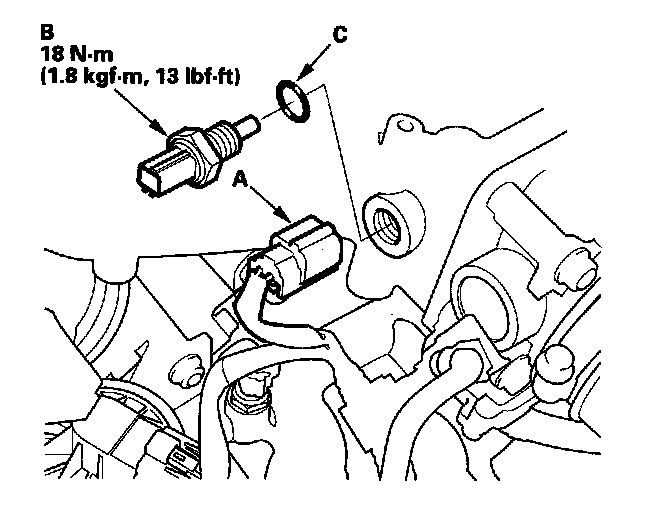 B
18 N·m
(1.8 kgf·m, 13 lbf·ft)

C

A