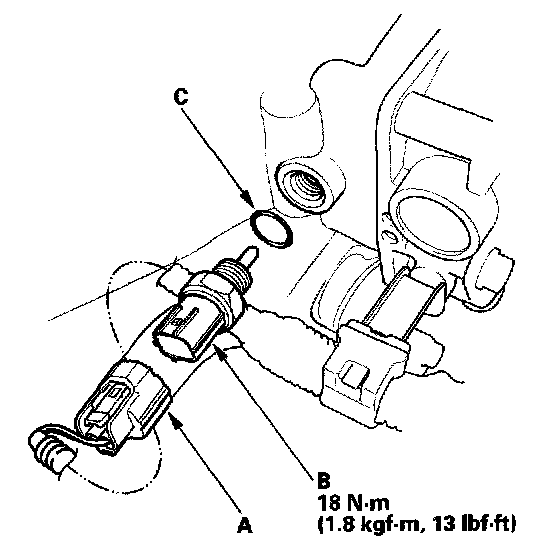 C

B
18 N·m
(1.8 kgf·m, 13 lbf·ft)

A