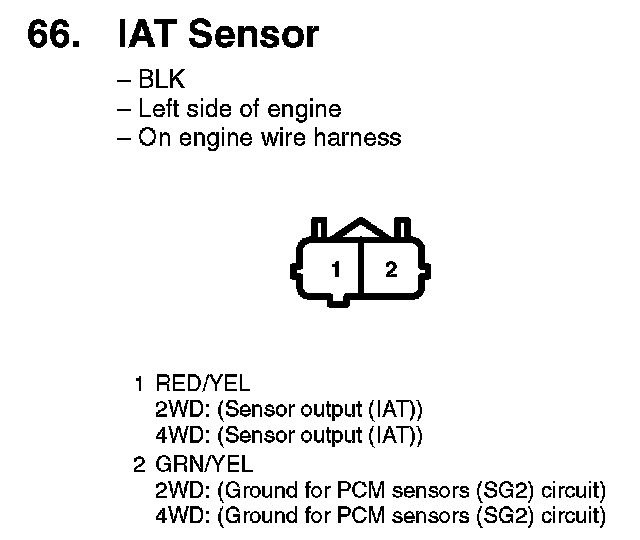 66. IAT Sensor

– BLK
– Left side of engine
– On engine wire harness

1 2

1 RED/YEL
2WD: (Sensor output (IAT))
4WD: (Sensor output (IAT))
2 GRN/YEL
2WD: (Ground for PCM sensors (SG2) circuit)
4WD: (Ground for PCM sensors (SG2) circuit)