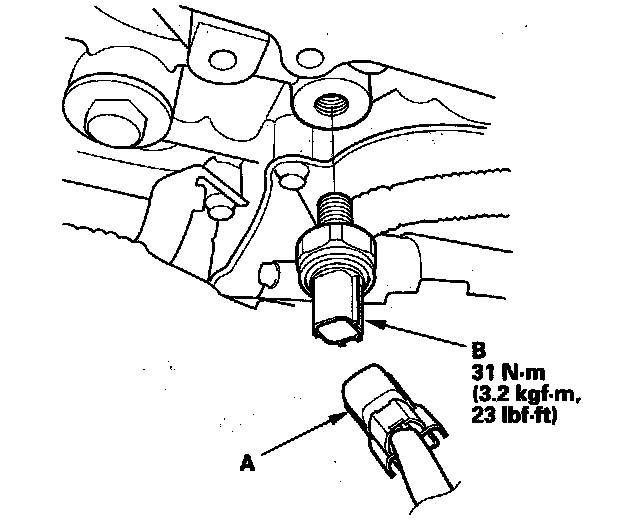 B
31 N·m
(3.2 kgf·m,
23 lbf·ft)

A