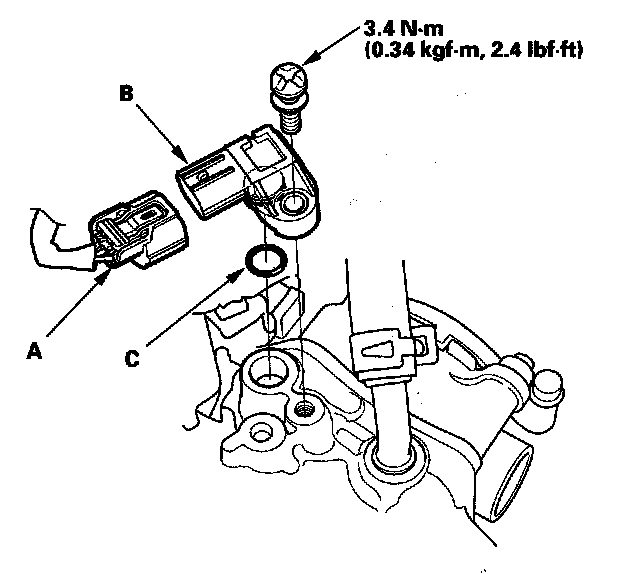 3.4 N·m
(0.34 kgf·m, 2.4 lbf·ft)

B

A

C