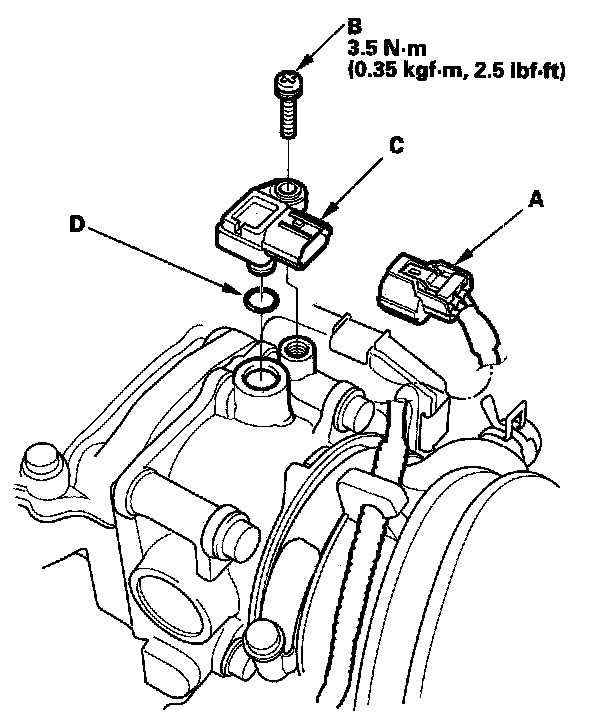 B
3.5 N·m
(0.35 kgf·m, 2.5 lbf·ft)

C

A

D