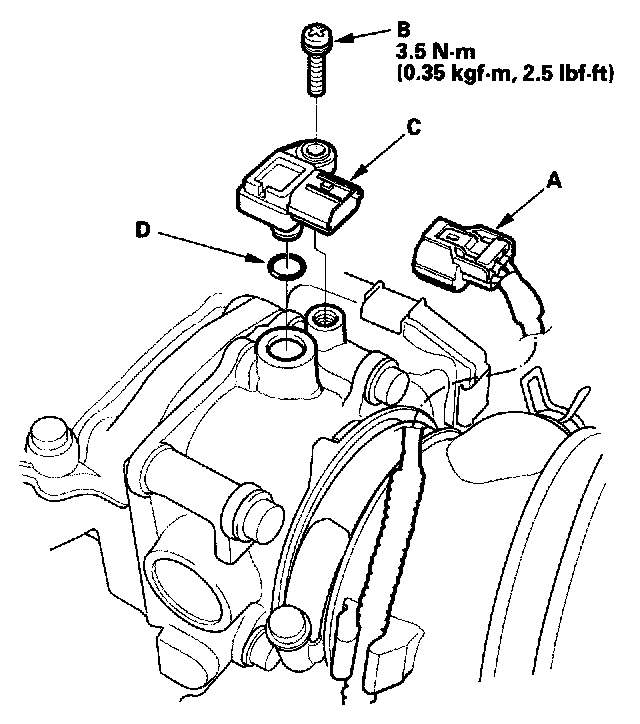 B
3.5 N·m
(0.35 kgf·m, 2.5 lbf·ft)

C

A

D