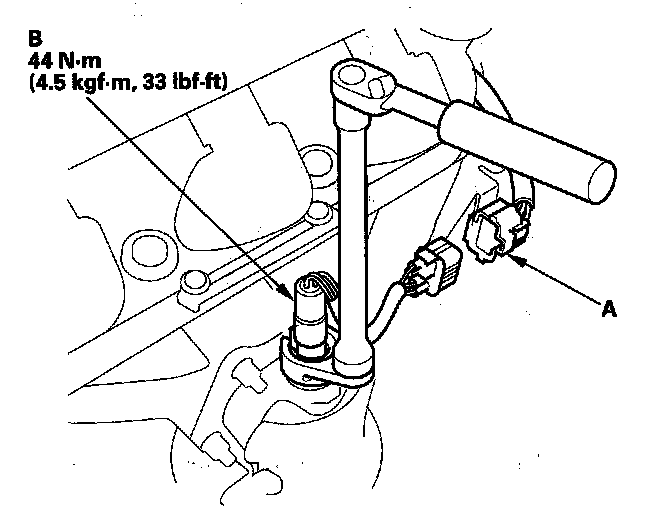 B
44 N·m
(4.5 kgf·m, 33 lbf·ft)

A