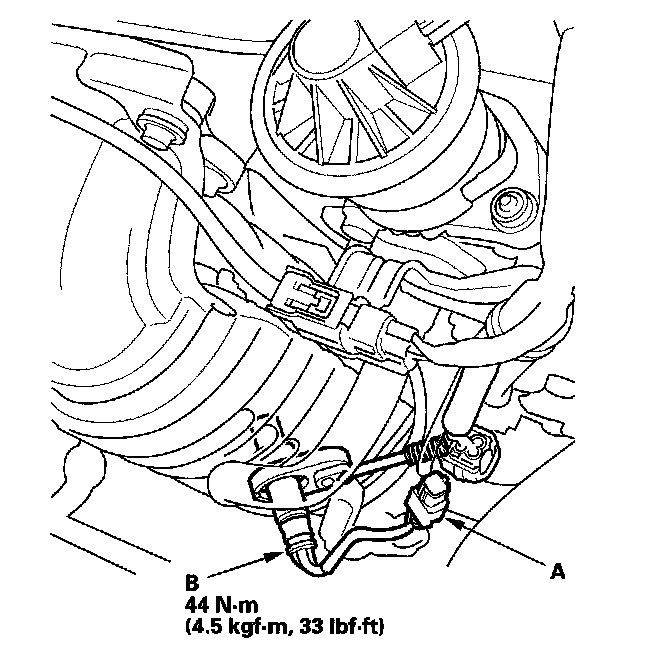 A

B
44 N·m
(4.5 kgf·m, 33 lbf·ft)