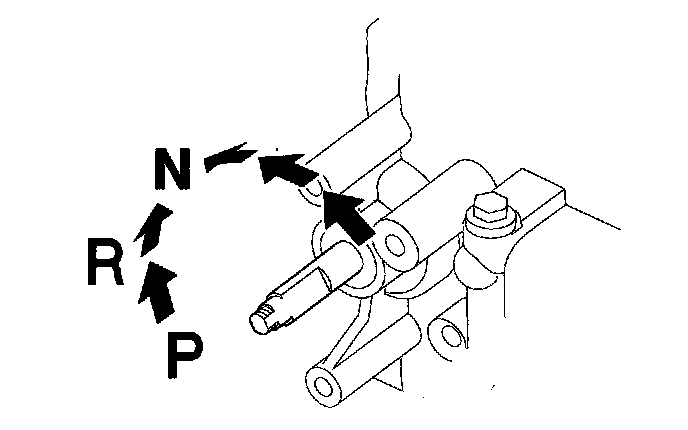 N
R
P