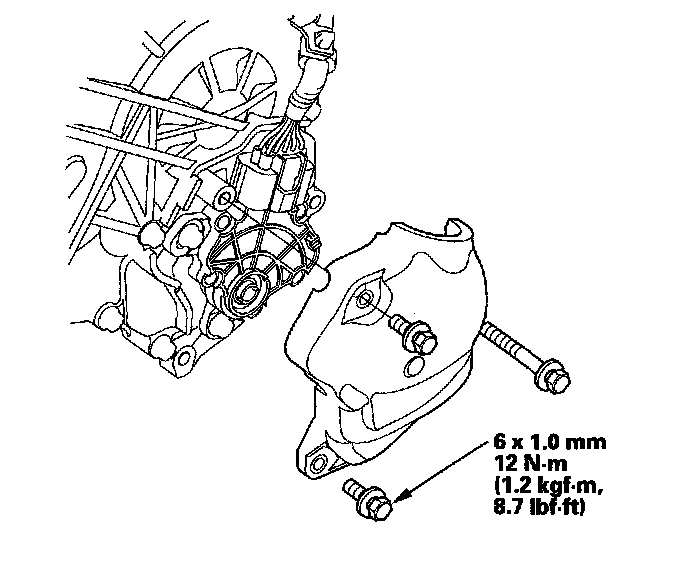 6 x 1.0 mm
12 N·m
(1.2 kgf·m,
8.7 lbf·ft)