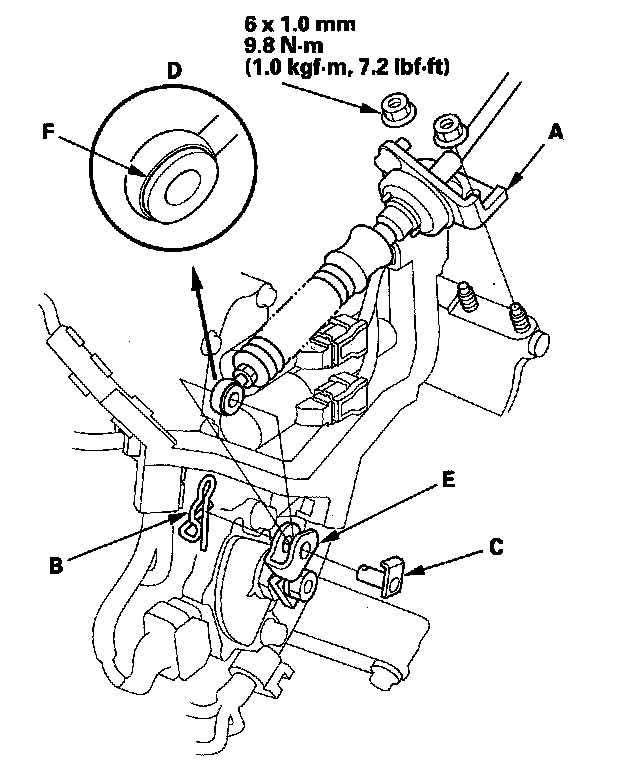 6 x 1.0 mm
9.8 N·m
(1.0 kgf·m, 7.2 lbf·ft)

D

F

A

E

B

C