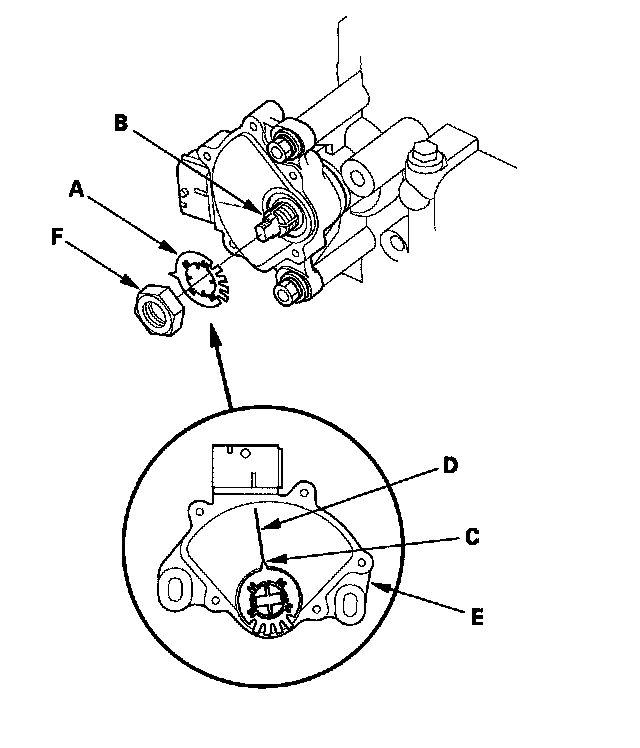 B
A
F
D
C
E