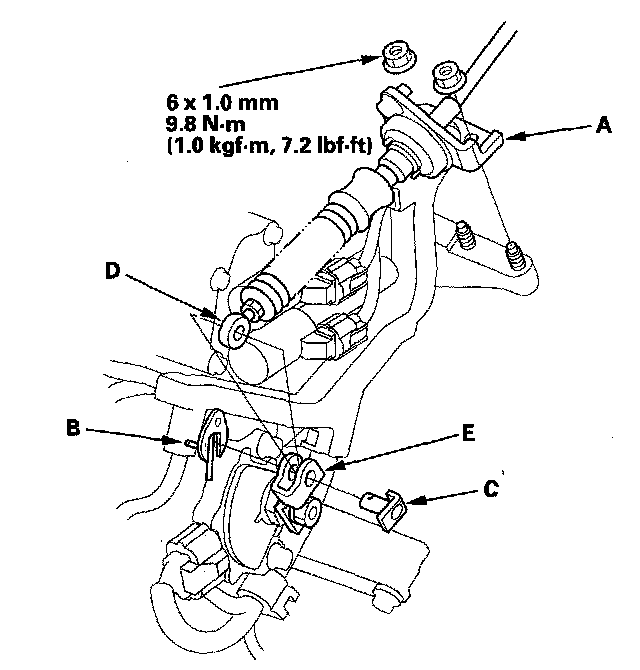 6 x 1.0 mm
9.8 N·m
(1.0 kgf·m, 7.2 lbf·ft)

A

D

B

E

C