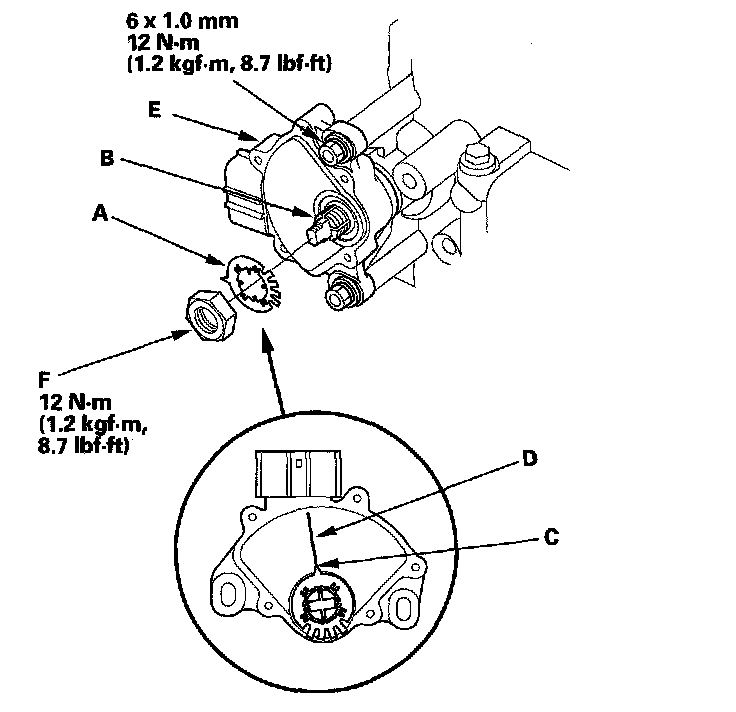 6 x 1.0 mm
12 N·m
(1.2 kgf·m, 8.7 lbf·ft)

E

B

A

F
12 N·m
(1.2 kgf·m,
8.7 lbf·ft)

D

C