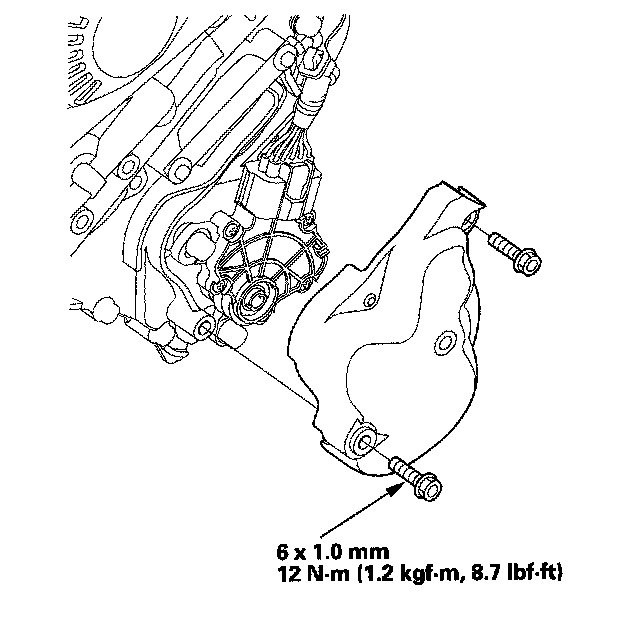 6 x 1.0 mm
12 N·m (1.2 kgf·m, 8.7 lbf·ft)