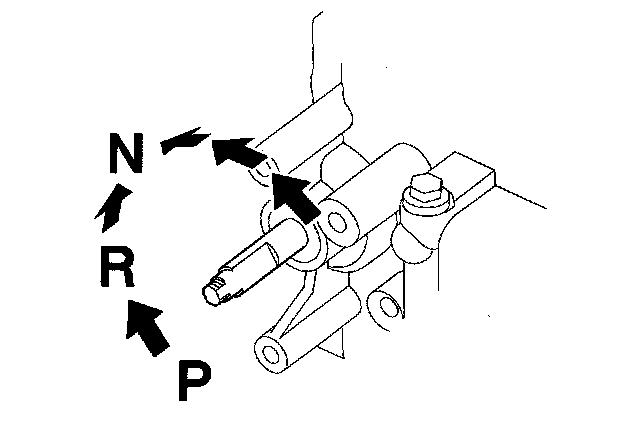 N
R
P