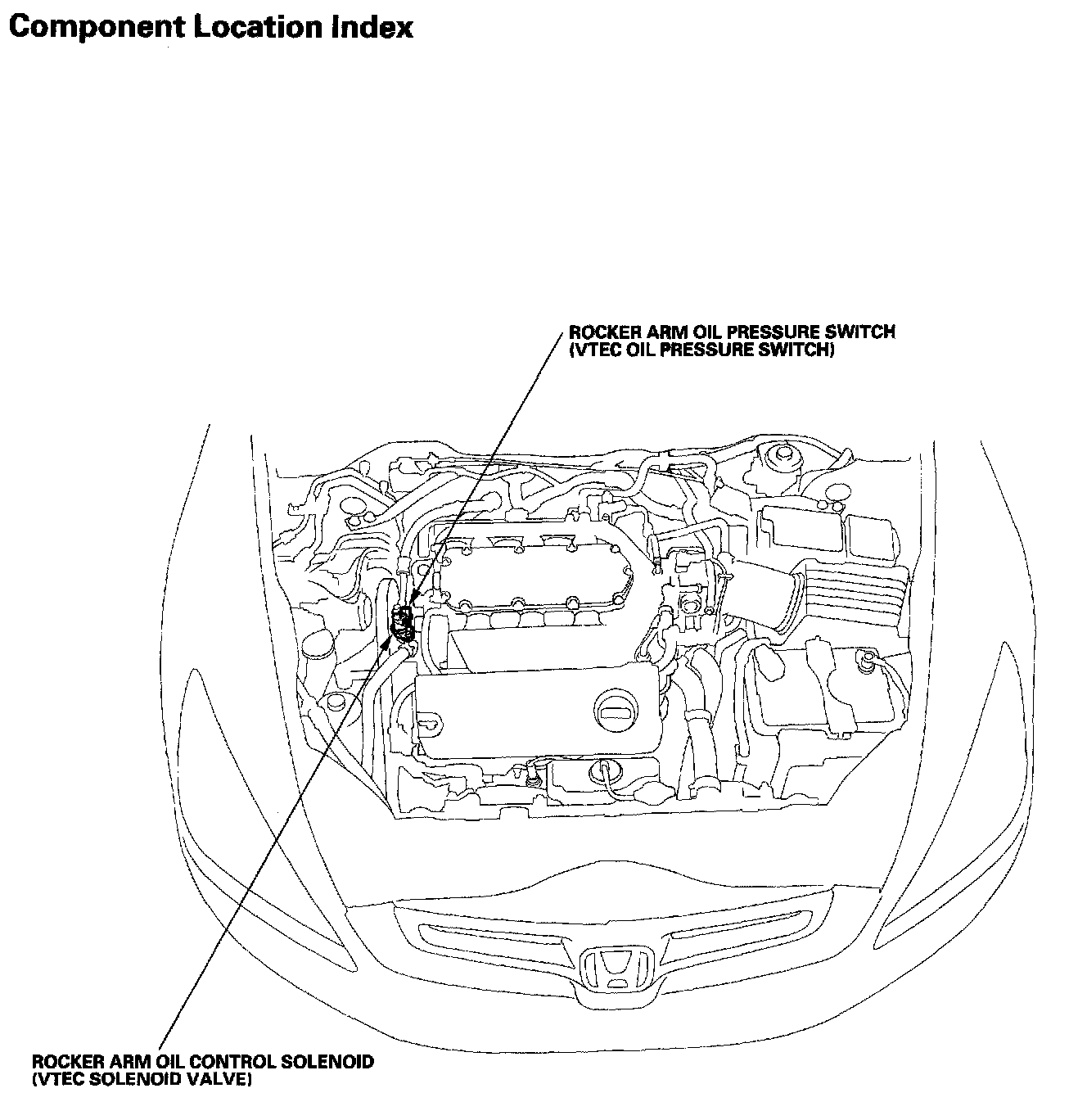 Component Location Index

ROCKER ARM OIL PRESSURE SWITCH
(VTEC OIL PRESSURE SWITCH)

ROCKER ARM OIL CONTROL SOLENOID
(VTEC SOLENOID VALVE)