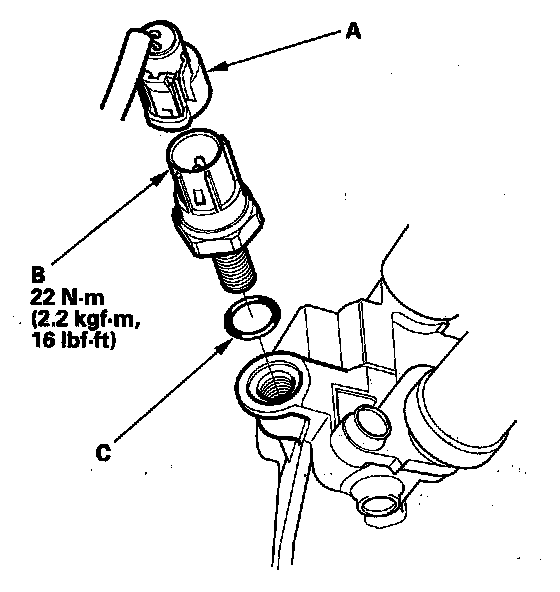 A

B
22 N·m
(2.2 kgf·m,
16 lbf·ft)

C