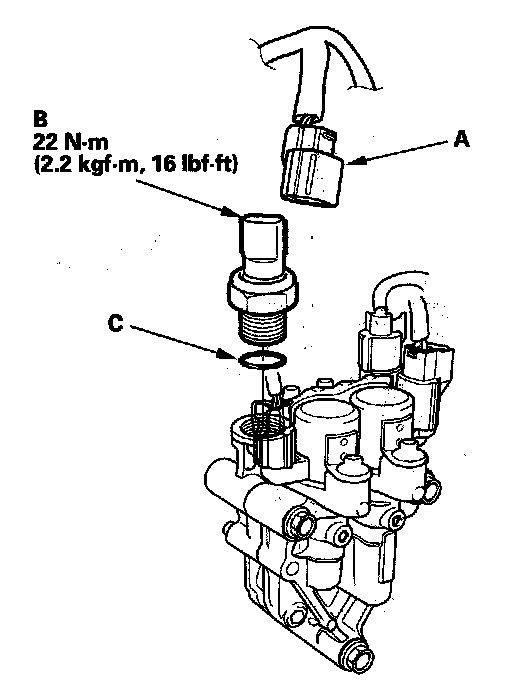 B
22 N·m
(2.2 kgf·m, 16 lbf·ft)

A

C