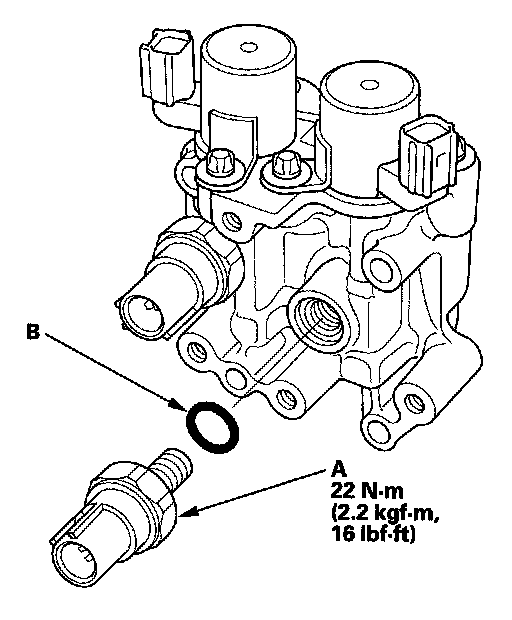 B

A
22 N·m
(2.2 kgf·m,
16 lbf·ft)