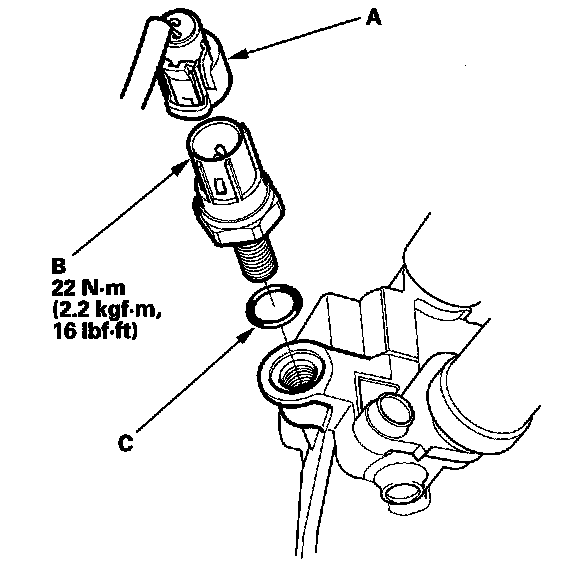 A

B
22 N·m
(2.2 kgf·m,
16 lbf·ft)

C