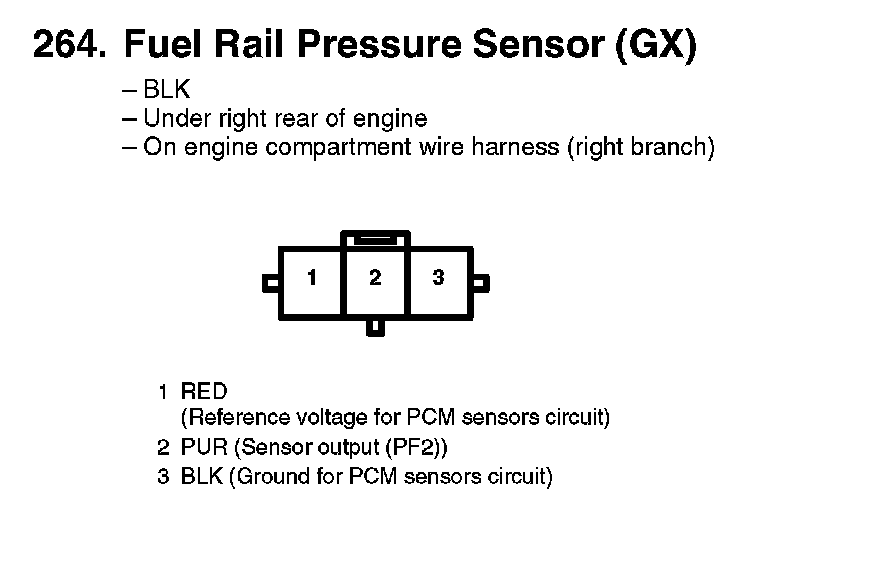 264. Fuel Rail Pressure Sensor (GX)

– BLK
– Under right rear of engine
– On engine compartment wire harness (right branch)

1 2 3

1 RED
(Reference voltage for PCM sensors circuit)
2 PUR (Sensor output (PF2))
3 BLK (Ground for PCM sensors circuit)