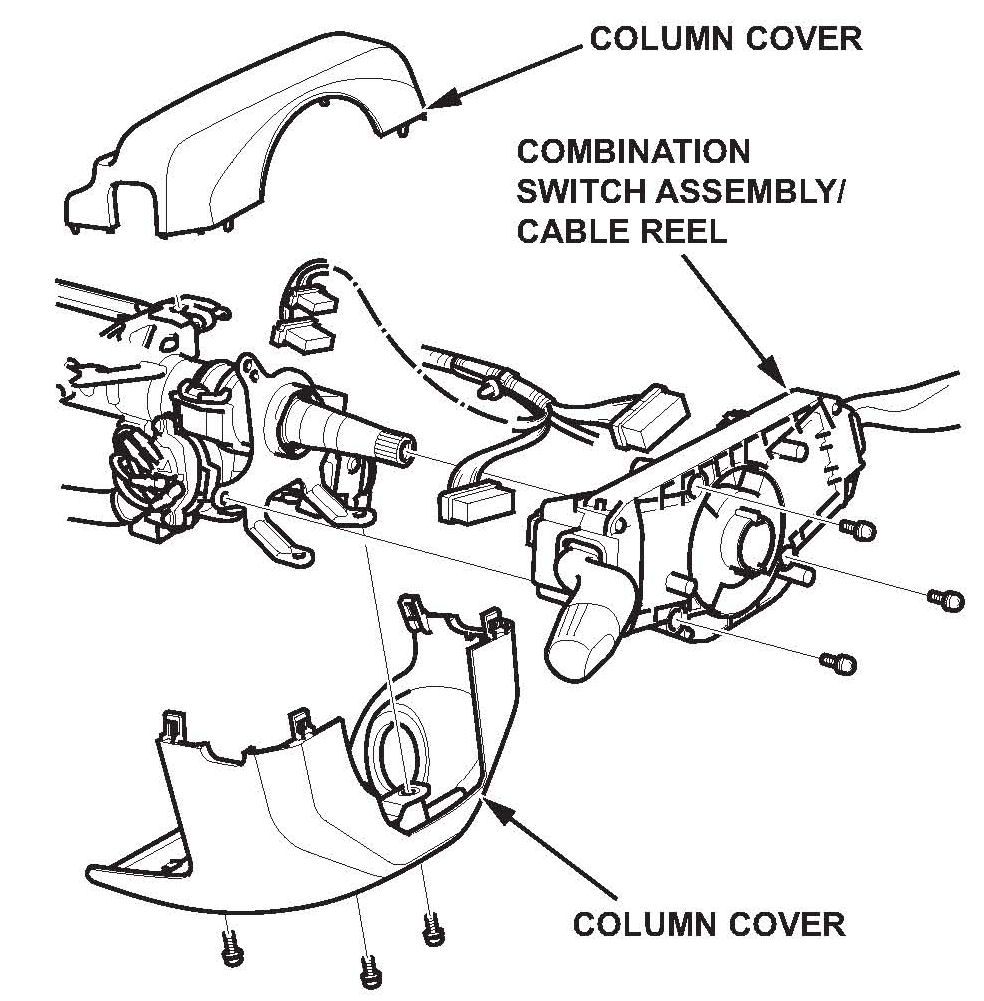 COLUMN COVER

COMBINATION SWITCH ASSEMBLY/ CABLE REEL

COLUMN COVER