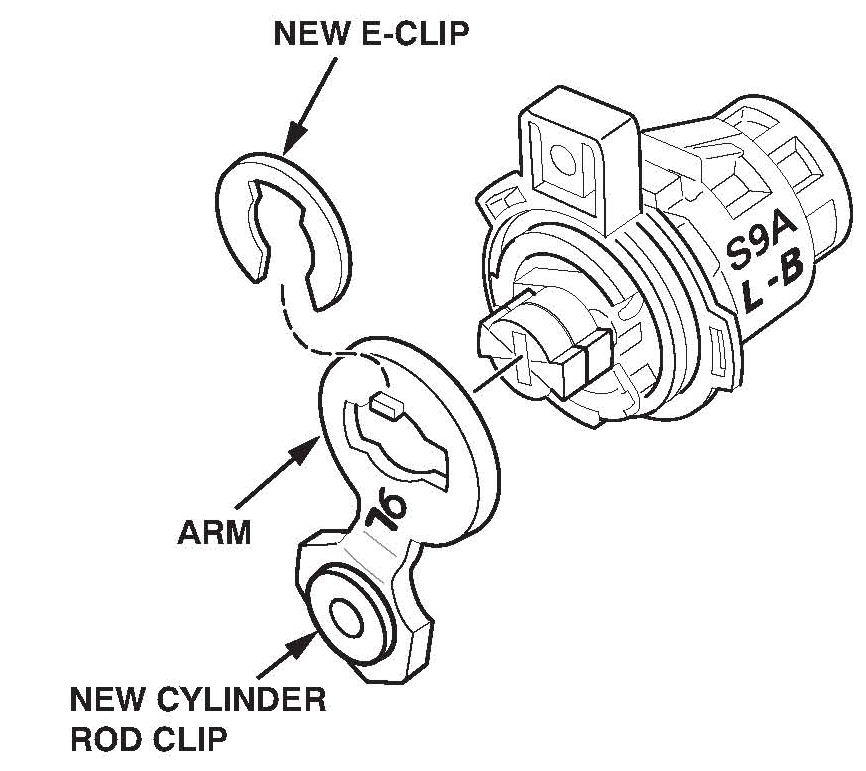 NEW E-CLIP

S9A
L-B

ARM

76

NEW CYLINDER
ROD CLIP