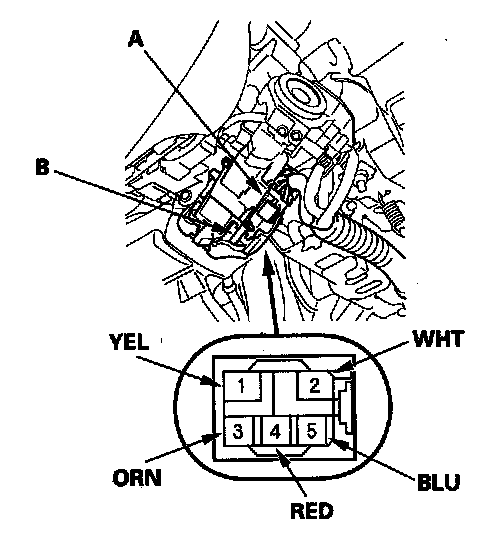 A

B

YEL

WHT

1

2

3

4

5

ORN

RED

BLU