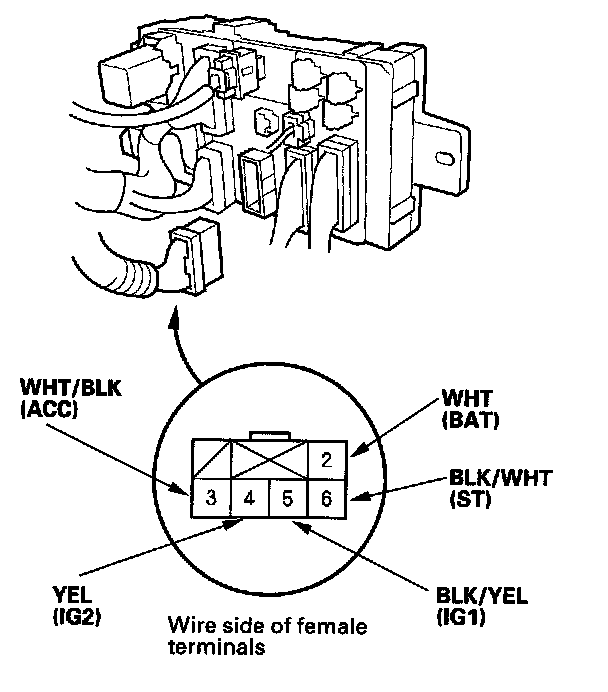 WHT/BLK
(ACC)

WHT
(BAT)

2

3 4 5 6

BLK/WHT
(ST)

YEL
(IG2)

BLK/YEL
(IG1)

Wire side of female terminals